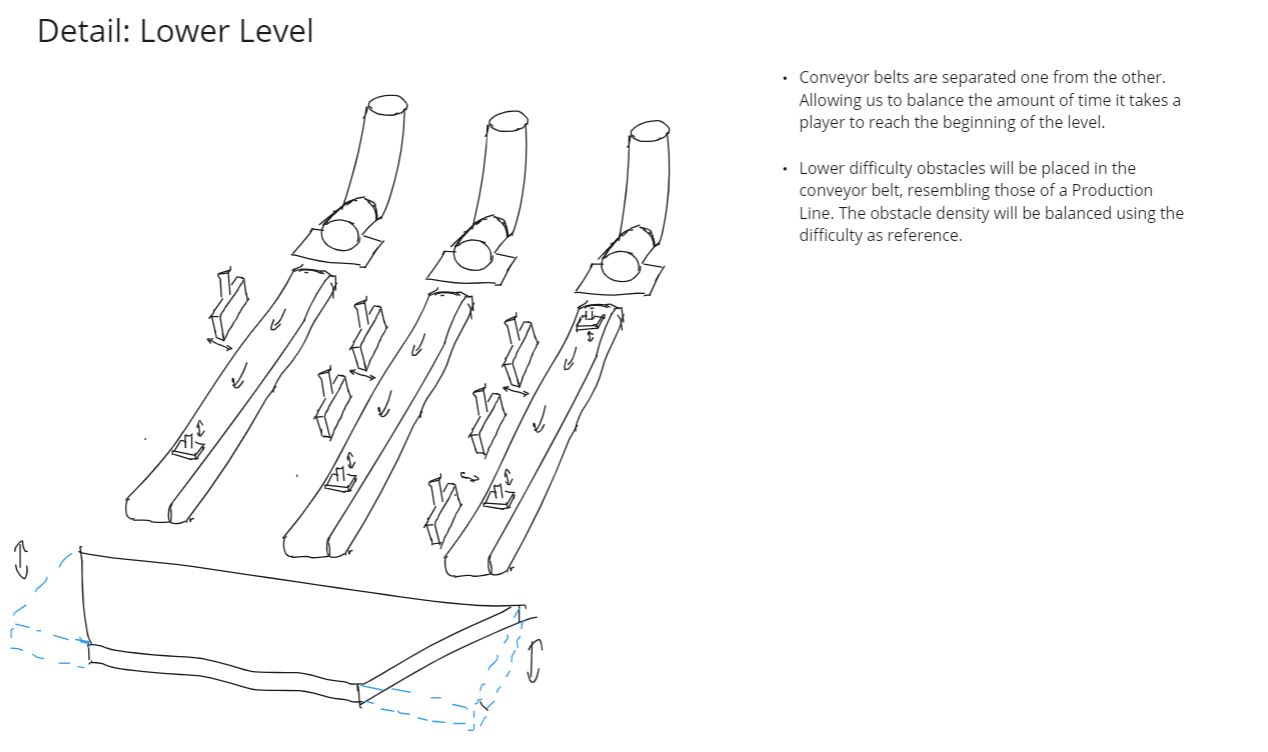 Detail: Lower Level

• Conveyor belts are separated one from the other. Allowing us to balance the amount of time it takes a player to reach the beginning of the level.

• Lower difficulty obstacles will be placed in the conveyor belt, resembling those of a Production Line. The obstacle density will be balanced using the difficulty as reference.