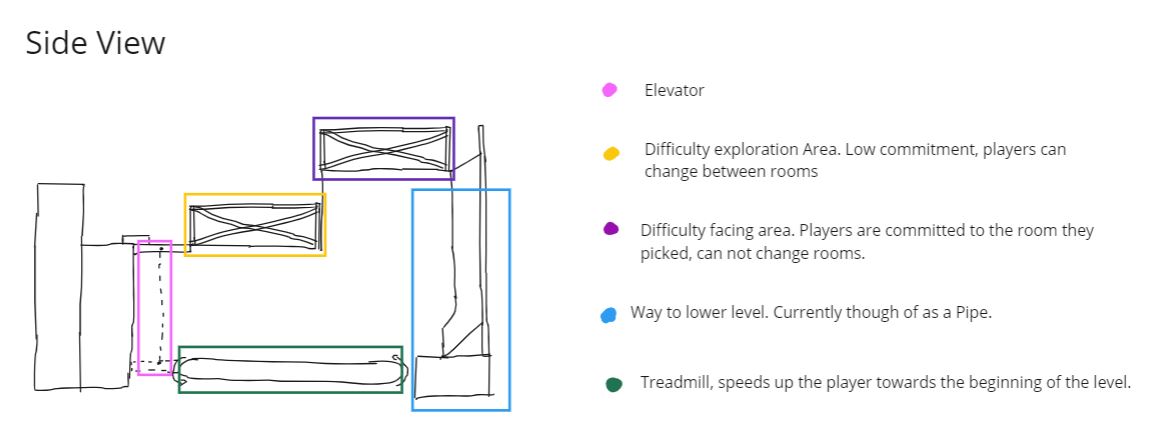 Side View

Elevator

Difficulty exploration Area. Low commitment, players can change between rooms

Difficulty facing area. Players are committed to the room they picked, can not change rooms.

Way to lower level. Currently though of as a Pipe.

Treadmill, speeds up the player towards the beginning of the level.